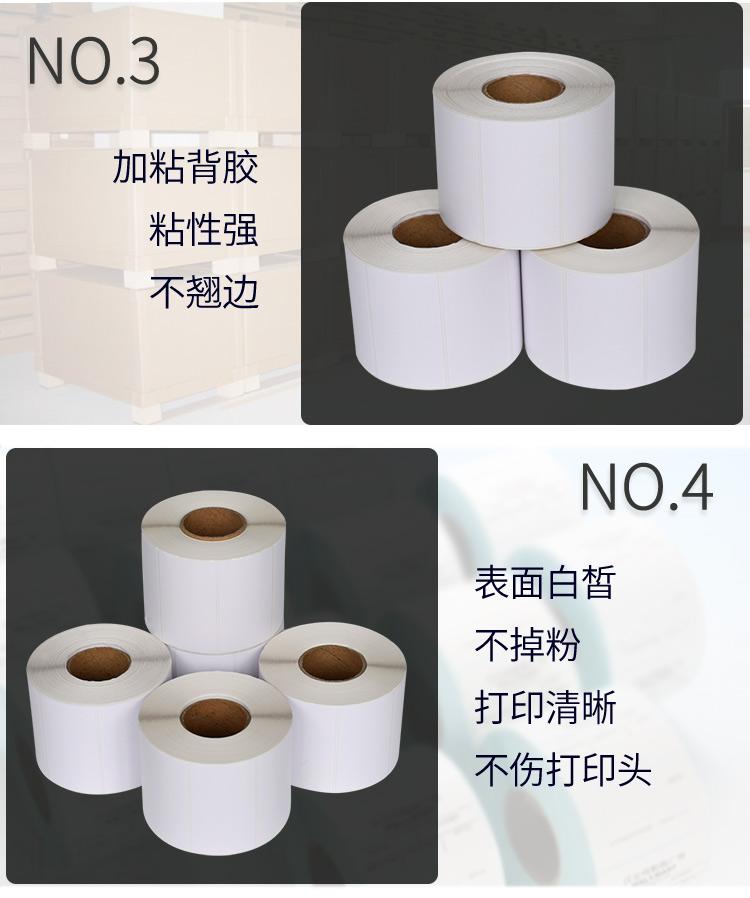 NO.3

加粘背胶
粘性强
不翘边

NO.4

表面白皙
不掉粉
打印清晰
不伤打印头